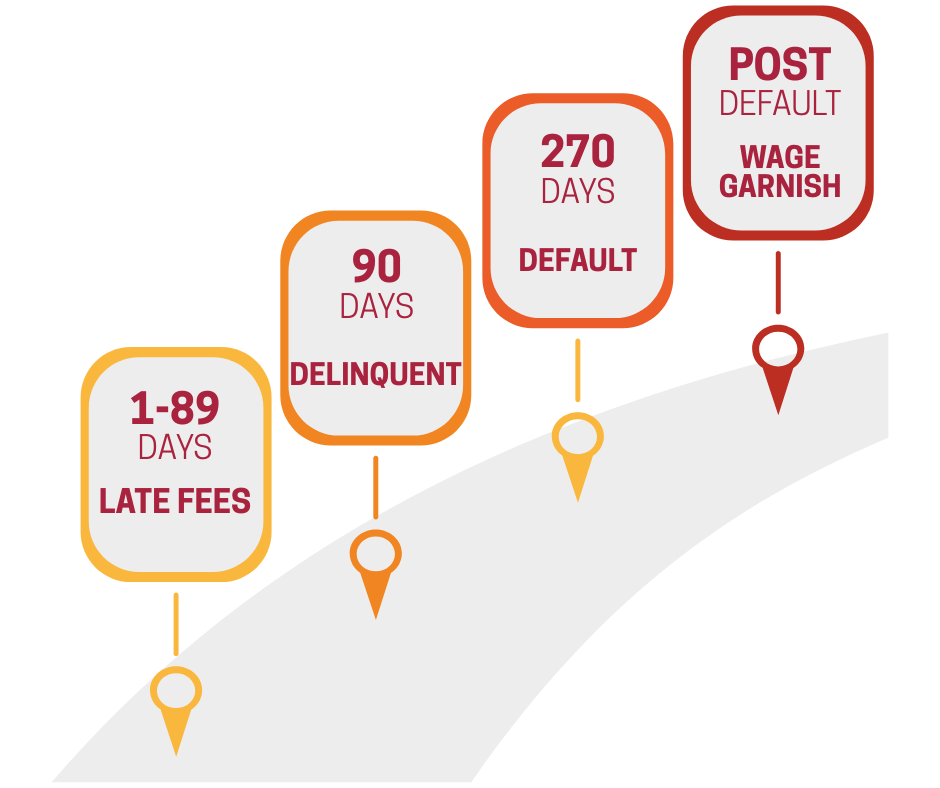 1-89
DAYS
LATE FEES

90
DAYS
DELINQUENT

270
DAYS
DEFAULT

POST
DEFAULT
WAGE GARNISH